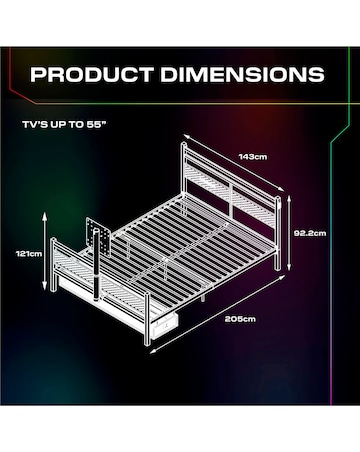 PRODUCT DIMENSIONS

TV'S UP TO 55"

143cm

92.2cm

121cm

205cm