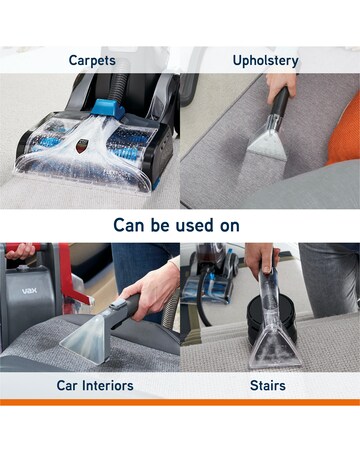 Carpets

Upholstery

Can be used on

vax

Car Interiors

Stairs